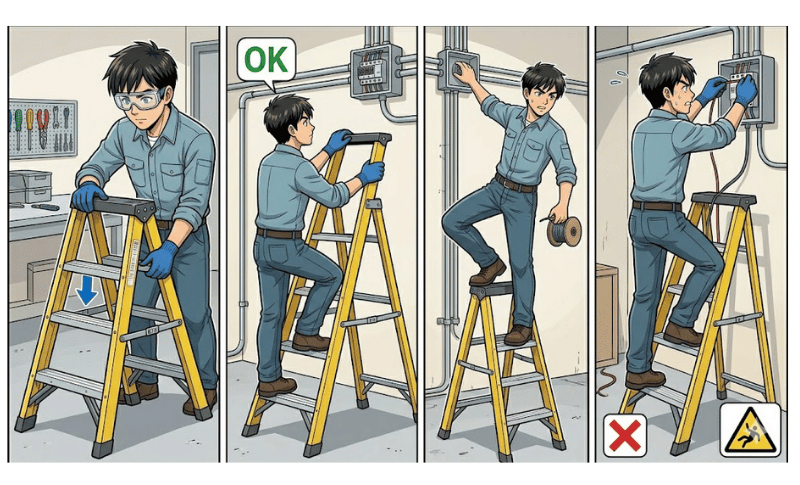 OK